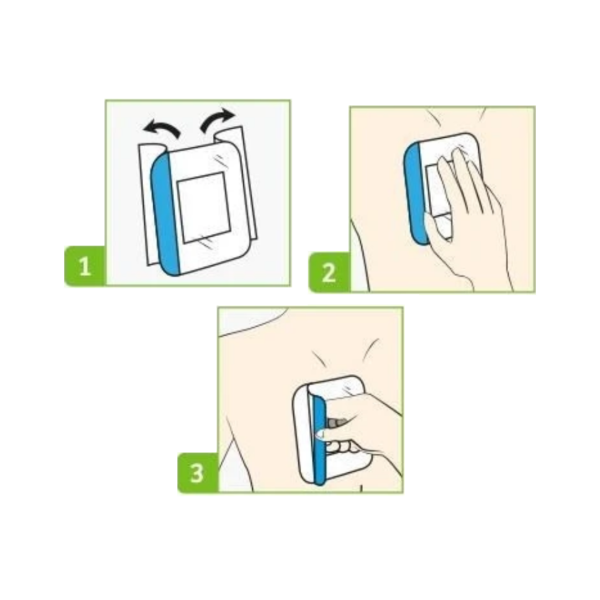 1

2

3