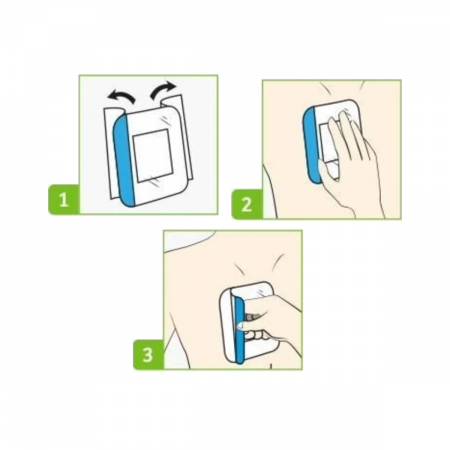 1

2

3